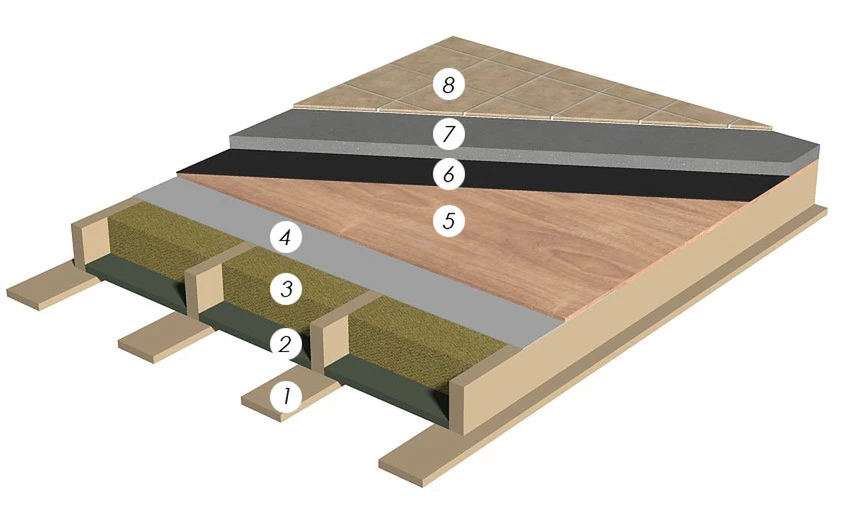 8
7
6
5
4
3
2
1