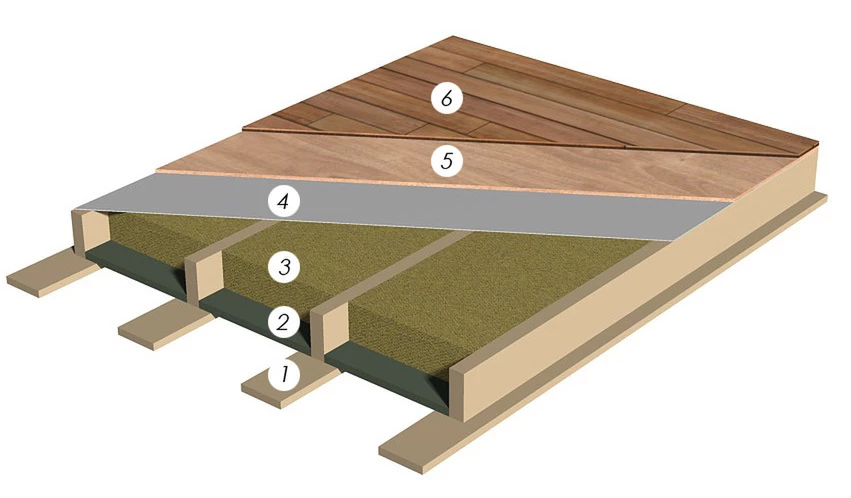 6
5
4
3
2
1