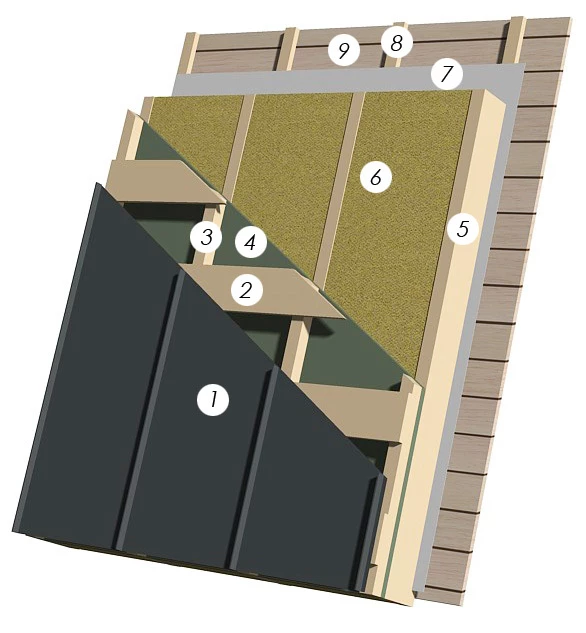 9
8
7
6
5
3
4
2
1